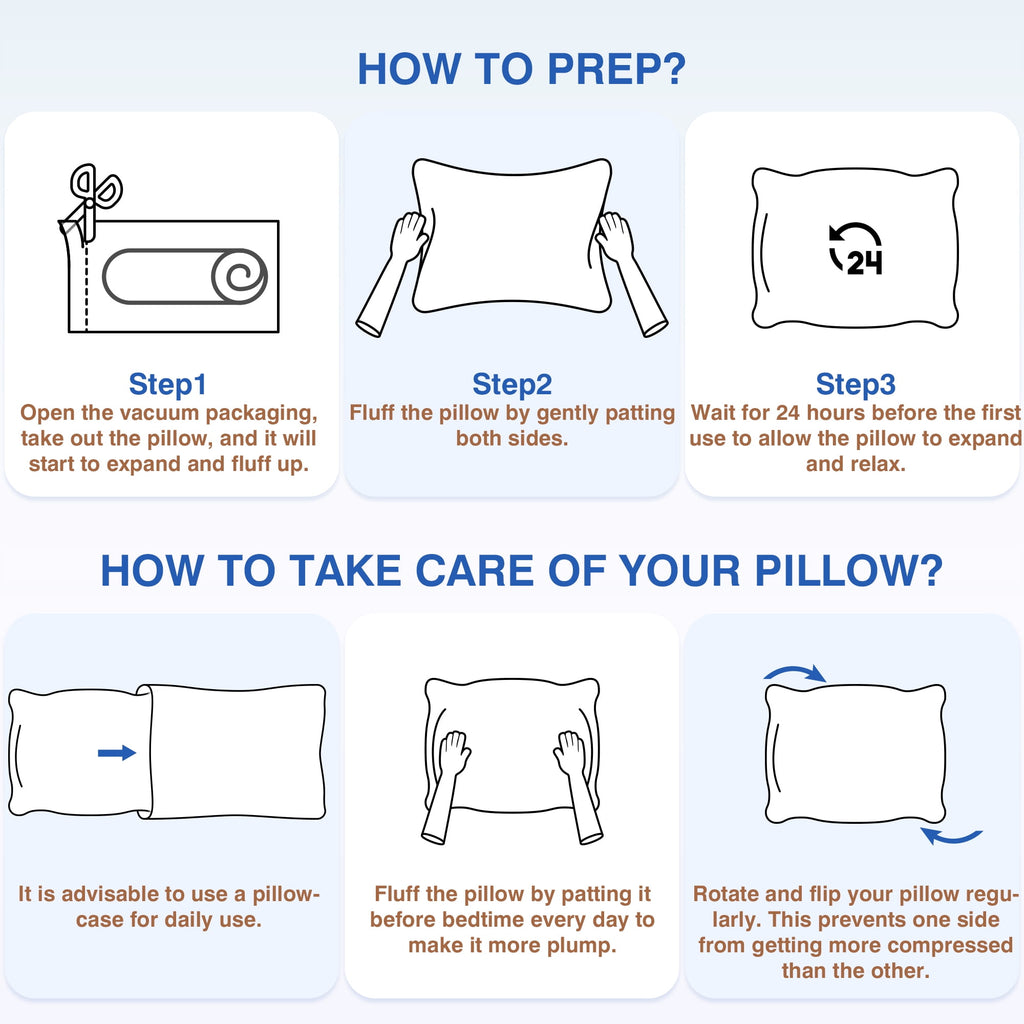 HOW TO PREP?

Step1
Open the vacuum packaging, take out the pillow, and it will start to expand and fluff up.

Step2
Fluff the pillow by gently patting both sides.

24

Step3
Wait for 24 hours before the first use to allow the pillow to expand and relax.

HOW TO TAKE CARE OF YOUR PILLOW?

It is advisable to use a pillowcase for daily use.

Fluff the pillow by patting it before bedtime every day to make it more plump.

Rotate and flip your pillow regularly. This prevents one side from getting more compressed than the other.